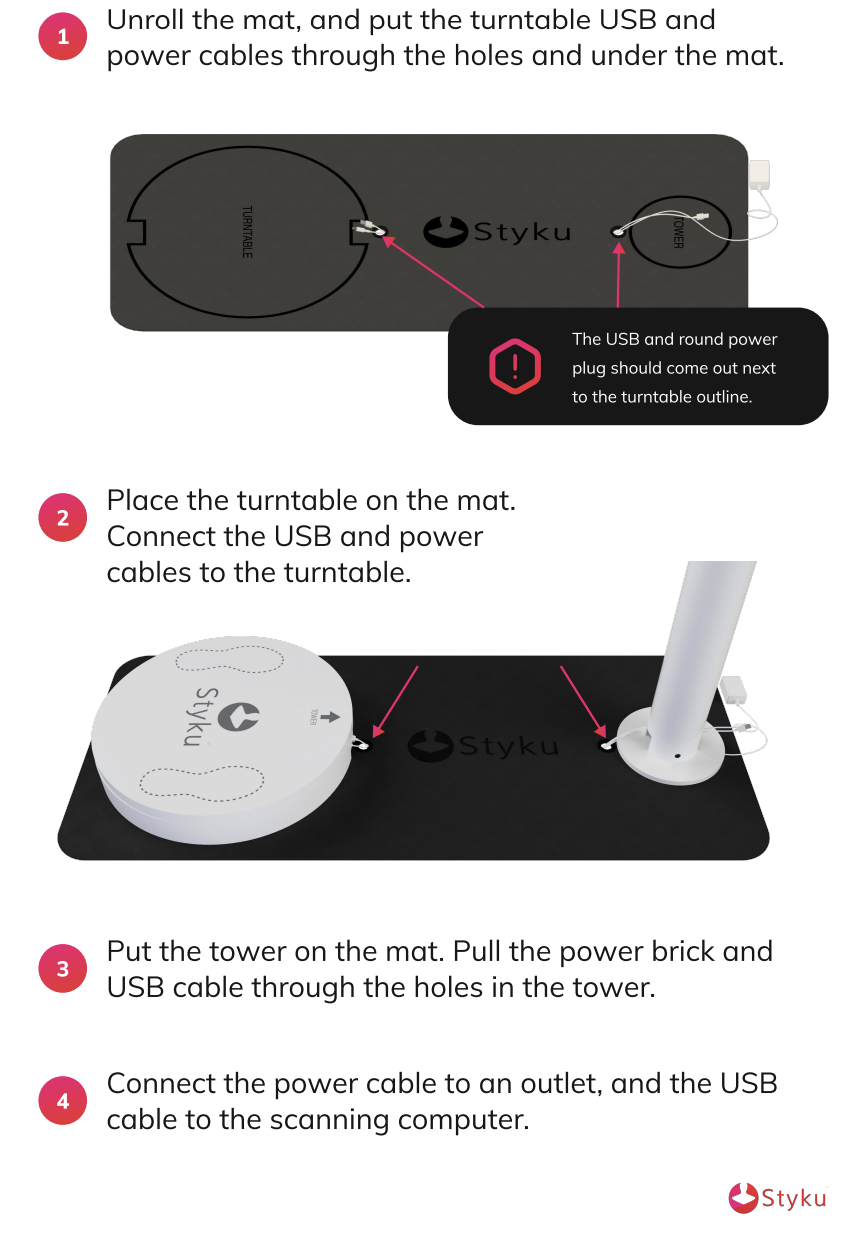 1 Unroll the mat, and put the turntable USB and power cables through the holes and under the mat.

TURNTABLE

Styku

TOWER

The USB and round power plug should come out next to the turntable outline.

2 Place the turntable on the mat. Connect the USB and power cables to the turntable.

Styku

TOWER

Styku

3 Put the tower on the mat. Pull the power brick and USB cable through the holes in the tower.

4 Connect the power cable to an outlet, and the USB cable to the scanning computer.

Styku