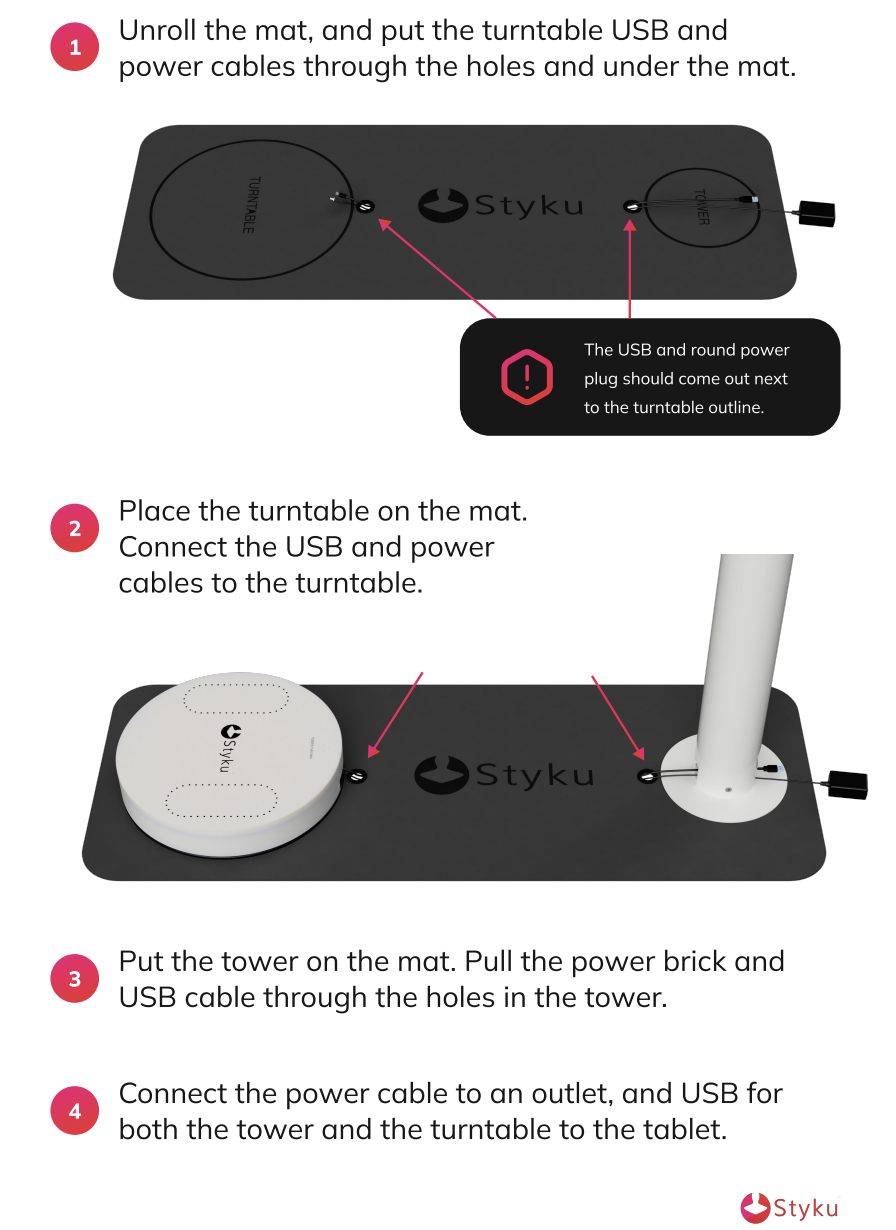 1 Unroll the mat, and put the turntable USB and power cables through the holes and under the mat.

TURNTABLE

Styku

TOWER

The USB and round power plug should come out next to the turntable outline.

2 Place the turntable on the mat. Connect the USB and power cables to the turntable.

Styku

Styku

3 Put the tower on the mat. Pull the power brick and USB cable through the holes in the tower.

4 Connect the power cable to an outlet, and USB for both the tower and the turntable to the tablet.

Styku