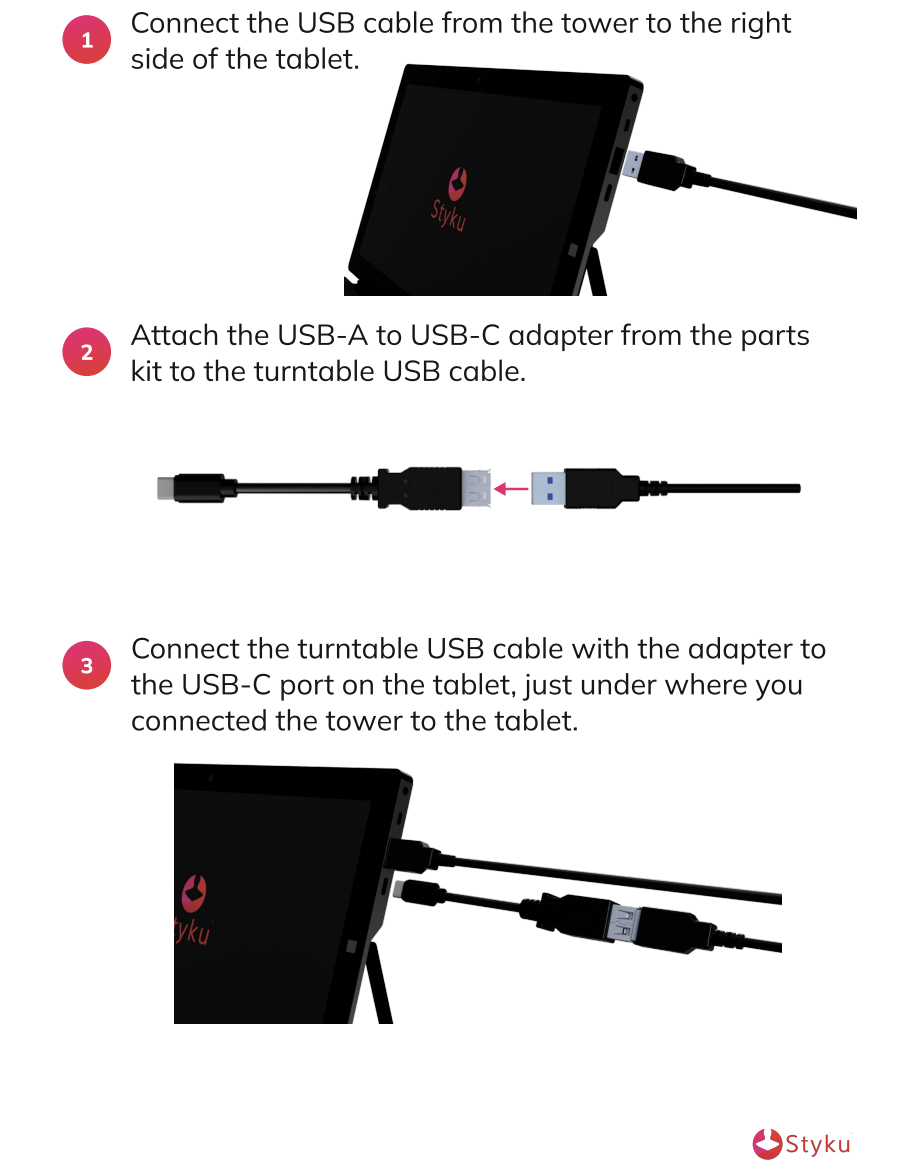 1 Connect the USB cable from the tower to the right side of the tablet.

Styku

2 Attach the USB-A to USB-C adapter from the parts kit to the turntable USB cable.

3 Connect the turntable USB cable with the adapter to the USB-C port on the tablet, just under where you connected the tower to the tablet.

tyku

Styku